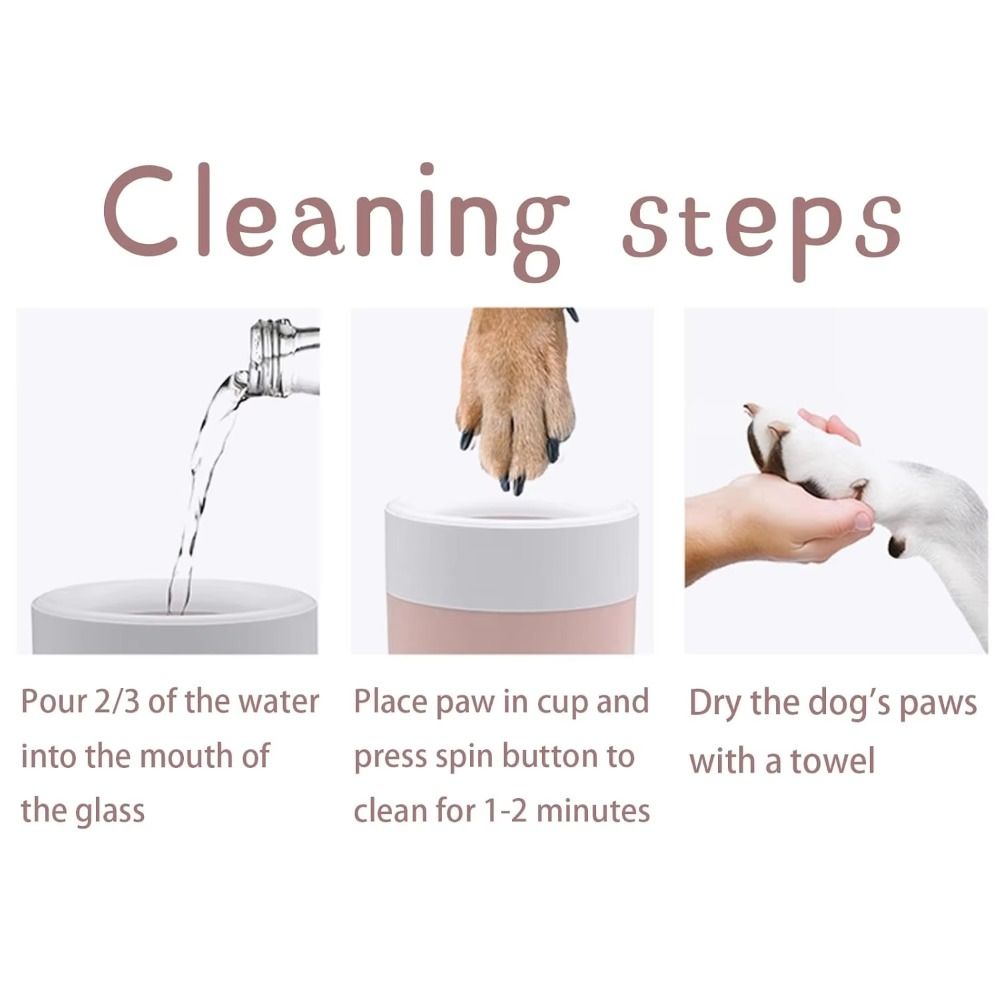 Cleaning steps

Pour 2/3 of the water into the mouth of the glass

Place paw in cup and press spin button to clean for 1-2 minutes

Dry the dog's paws with a towel